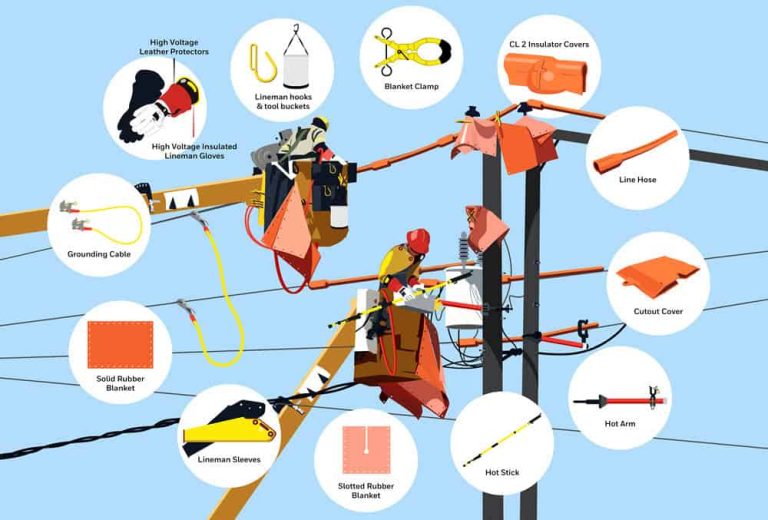 High Voltage Leather Protectors

High Voltage Insulated Lineman Gloves

Lineman hooks & tool buckets

Blanket Clamp

CL 2 Insulator Covers

Line Hose

Grounding Cable

Cutout Cover

Solid Rubber Blanket

Hot Arm

Lineman Sleeves

Slotted Rubber Blanket

Hot Stick